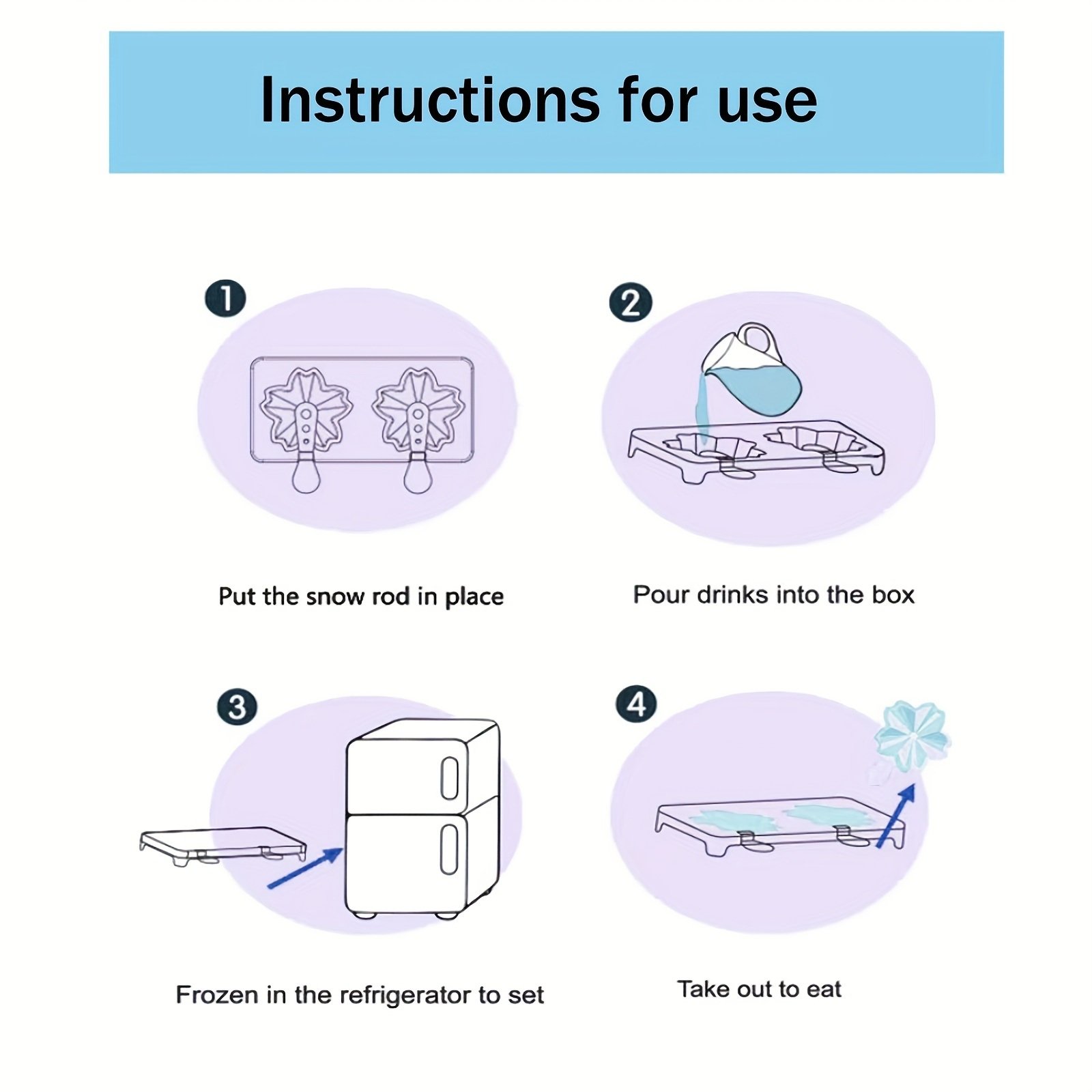 Instructions for use

1

Put the snow rod in place

2

Pour drinks into the box

3

Frozen in the refrigerator to set

4

Take out to eat